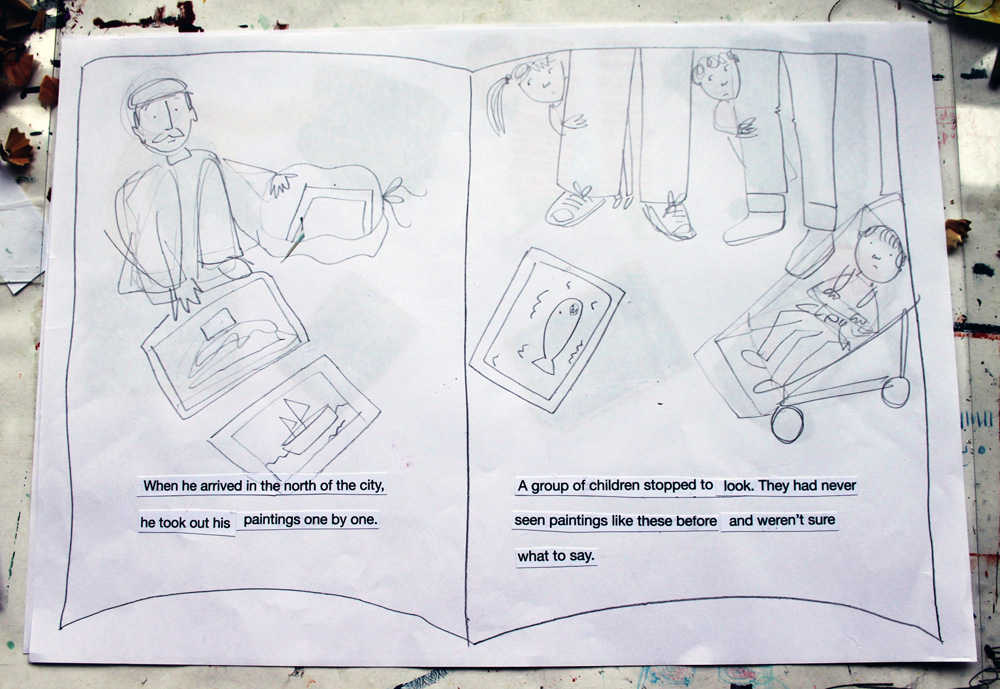 When he arrived in the north of the city, he took out his paintings one by one.

A group of children stopped to look. They had never seen paintings like these before and weren't sure what to say.